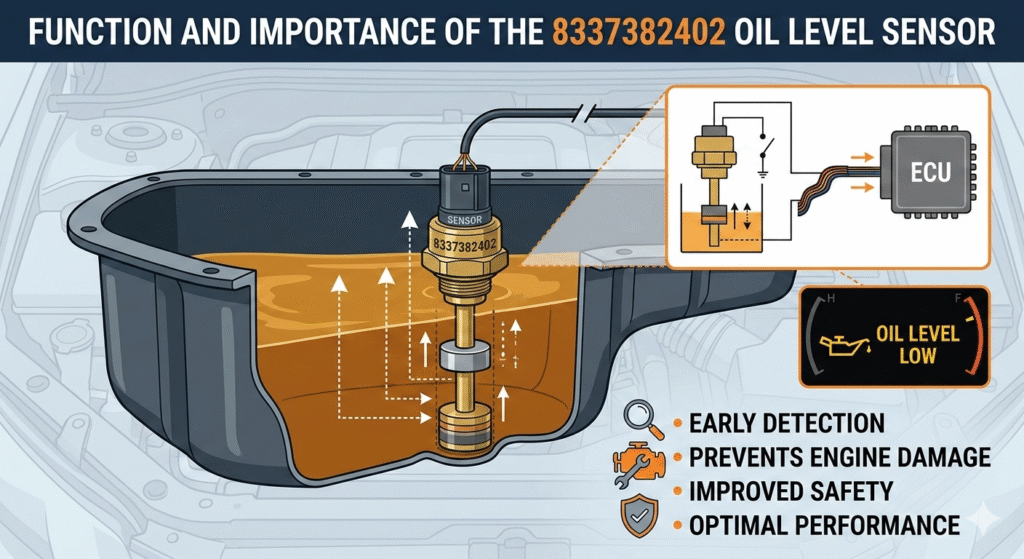 FUNCTION AND IMPORTANCE OF THE 8337382402 OIL LEVEL SENSOR

SENSOR
8337382402

ECU

H F
OIL LEVEL
LOW

• EARLY DETECTION
• PREVENTS ENGINE DAMAGE
• IMPROVED SAFETY
• OPTIMAL PERFORMANCE