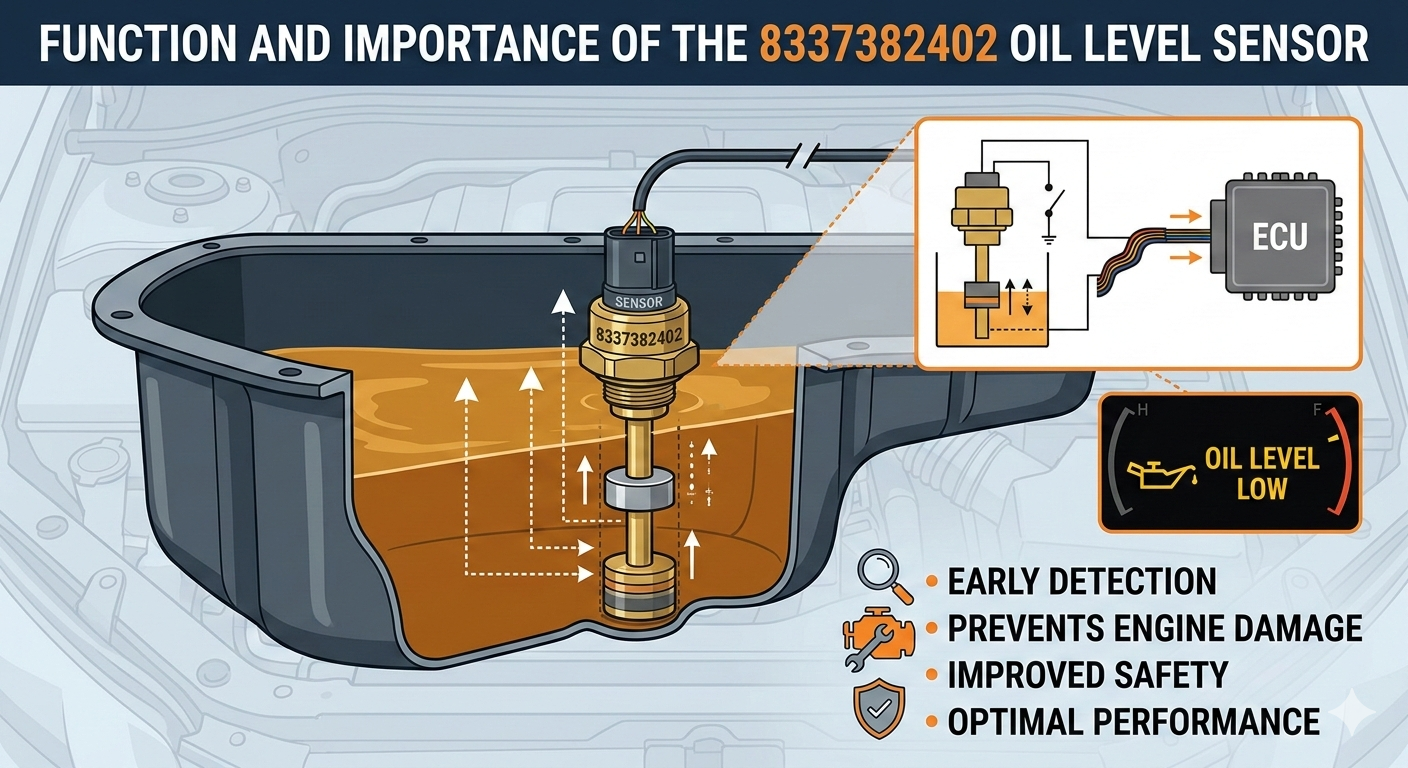 FUNCTION AND IMPORTANCE OF THE 8337382402 OIL LEVEL SENSOR

SENSOR
8337382402

ECU

H
F
OIL LEVEL LOW

• EARLY DETECTION
• PREVENTS ENGINE DAMAGE
• IMPROVED SAFETY
• OPTIMAL PERFORMANCE